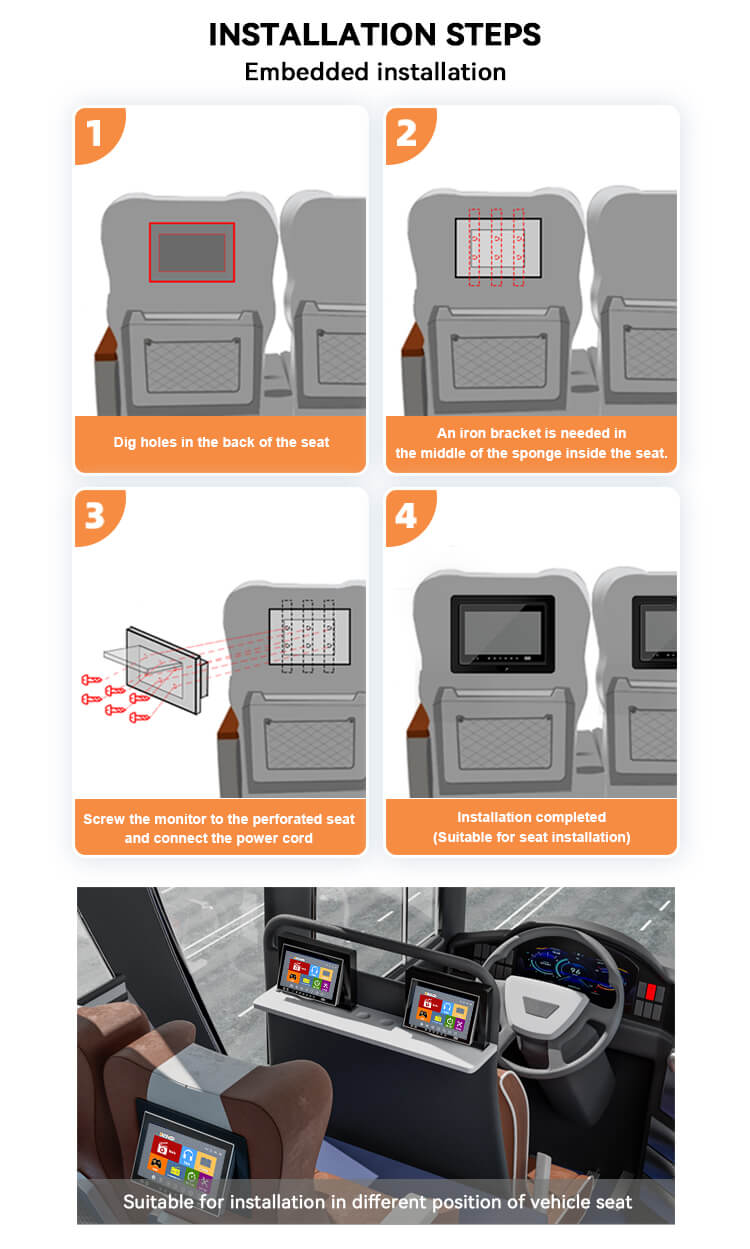 INSTALLATION STEPS

Embedded installation

1

Dig holes in the back of the seat

2

An iron bracket is needed in the middle of the sponge inside the seat.

3

Screw the monitor to the perforated seat and connect the power cord

4

Installation completed
(Suitable for seat installation)

Suitable for installation in different position of vehicle seat